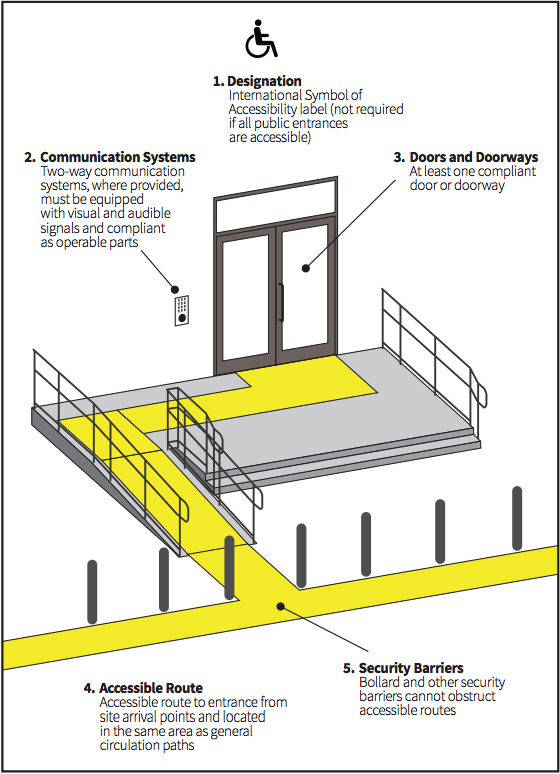 1. Designation
International Symbol of Accessibility label (not required if all public entrances are accessible)

2. Communication Systems
Two-way communication systems, where provided, must be equipped with visual and audible signals and compliant as operable parts

3. Doors and Doorways
At least one compliant door or doorway

4. Accessible Route
Accessible route to entrance from site arrival points and located in the same area as general circulation paths

5. Security Barriers
Bollard and other security barriers cannot obstruct accessible routes