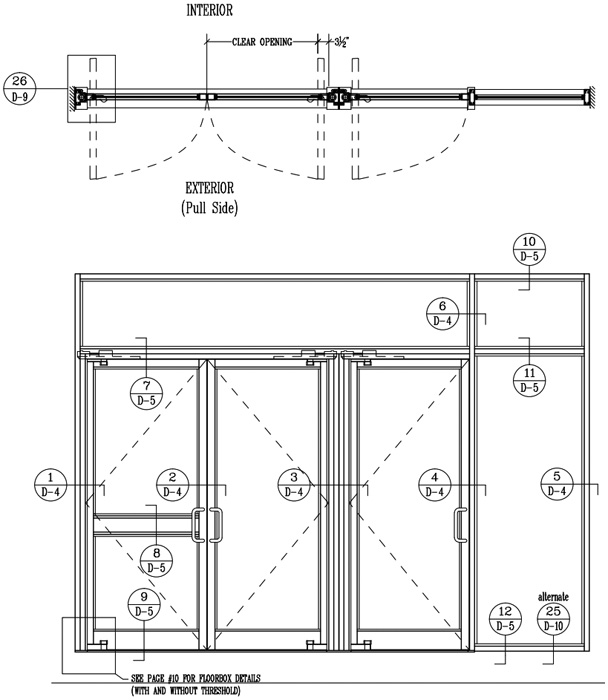 INTERIOR

CLEAR OPENING

$3\frac{1}{2}$"

26
D-9

EXTERIOR
(Pull Side)

10
D-5

6
D-4

7
D-5

11
D-5

1
D-4

2
D-4

3
D-4

4
D-4

5
D-4

8
D-5

9
D-5

alternate

12
D-5

25
D-10

SEE PAGE #10 FOR FLOORBOX DETAILS
(WITH AND WITHOUT THRESHOLD)