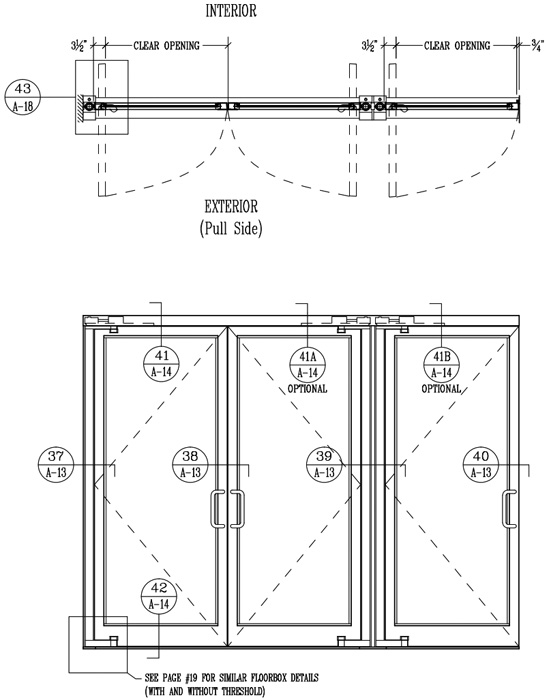 INTERIOR

$3\frac{1}{2}$" CLEAR OPENING $3\frac{1}{2}$" CLEAR OPENING $\frac{3}{4}$"

43
A-18

EXTERIOR
(Pull Side)

41
A-14

41A
A-14
OPTIONAL

41B
A-14
OPTIONAL

37
A-13

38
A-13

39
A-13

40
A-13

42
A-14

SEE PAGE #19 FOR SIMILAR FLOORBOX DETAILS
(WITH AND WITHOUT THRESHOLD)